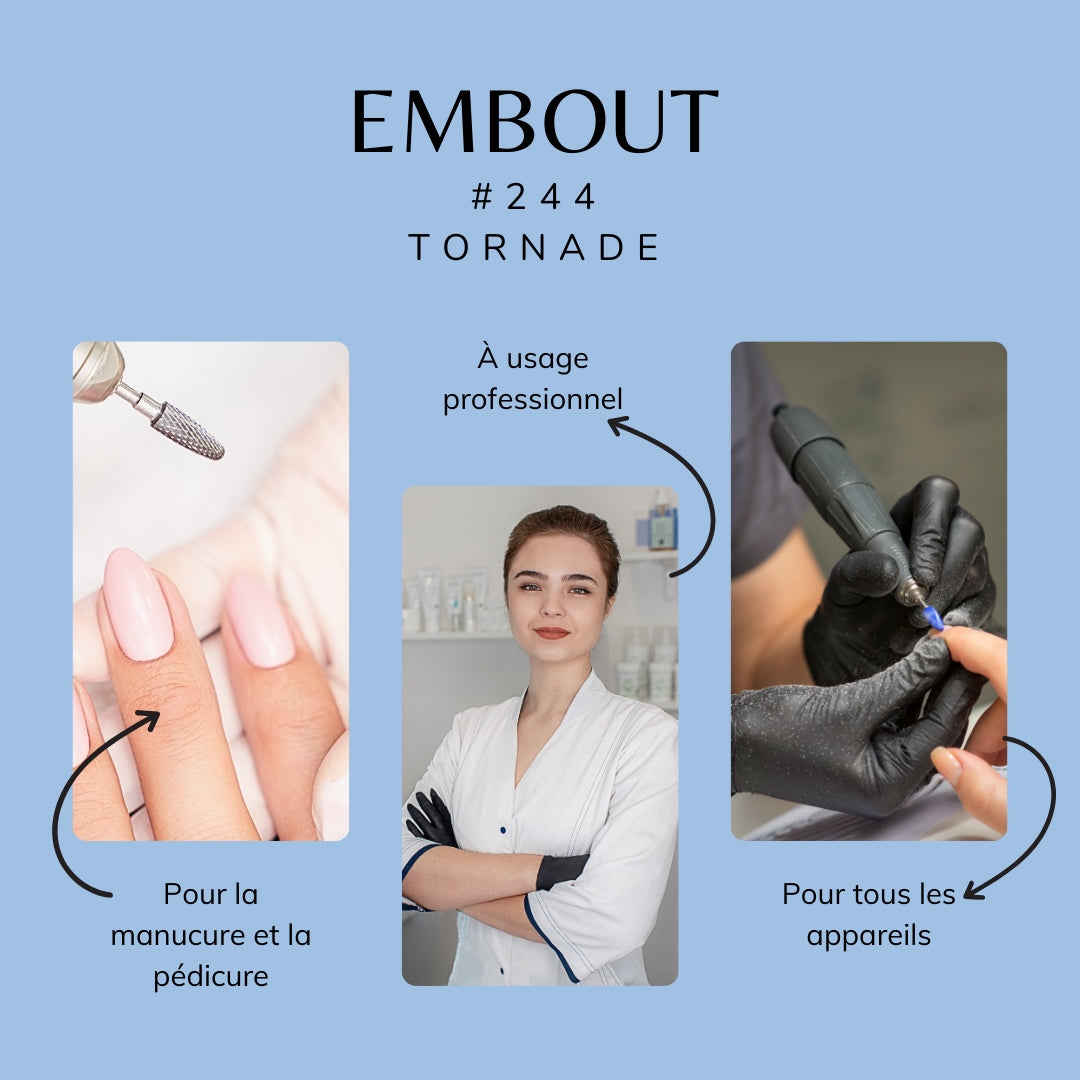 EMBOUT
#244
TORNADE

À usage professionnel

Pour la manucure et la pédicure

Pour tous les appareils