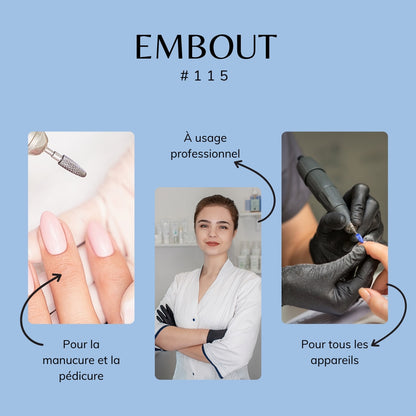 EMBOUT
# 1 1 5

À usage professionnel

Pour la manucure et la pédicure

Pour tous les appareils