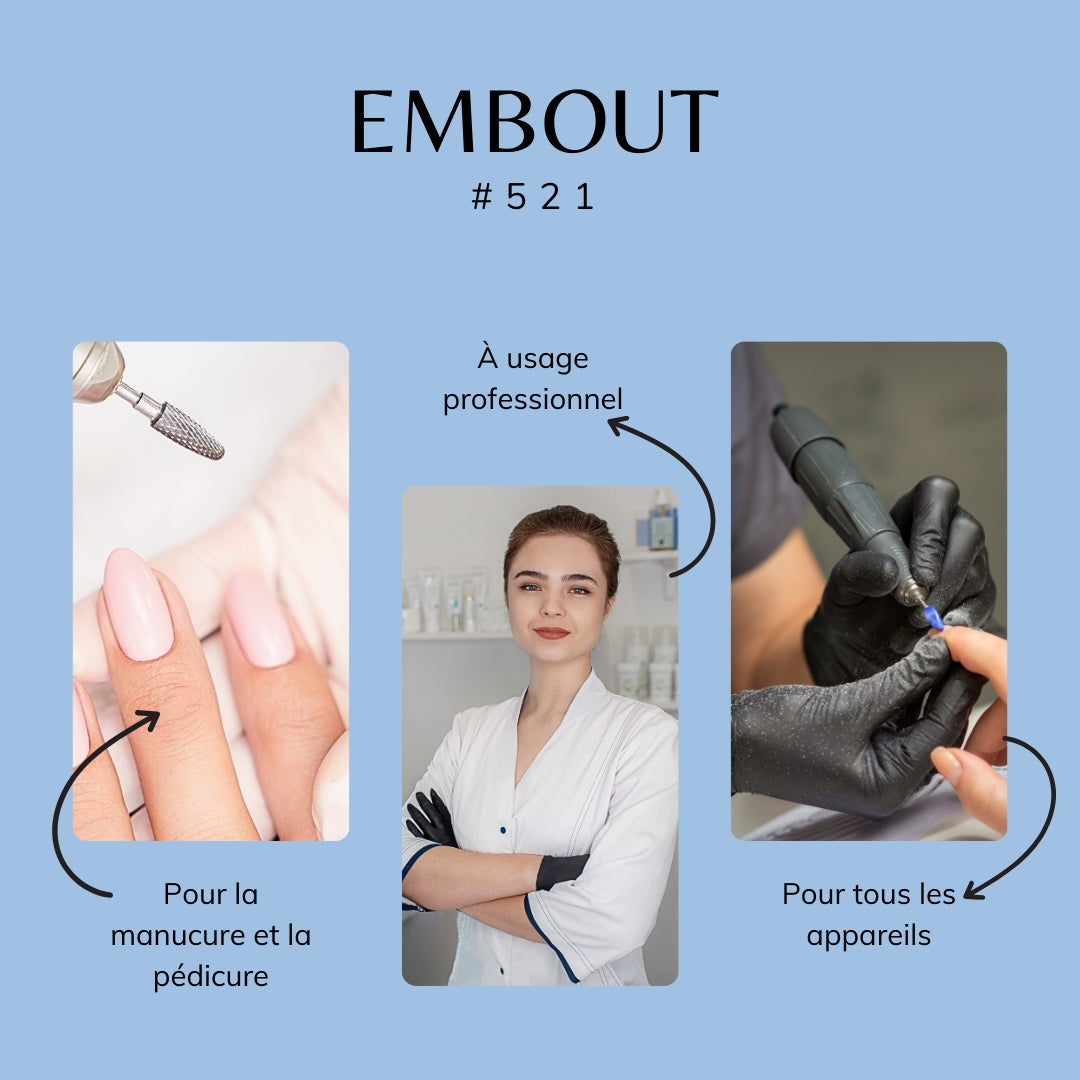 EMBOUT
# 5 2 1

À usage professionnel

Pour la manucure et la pédicure

Pour tous les appareils