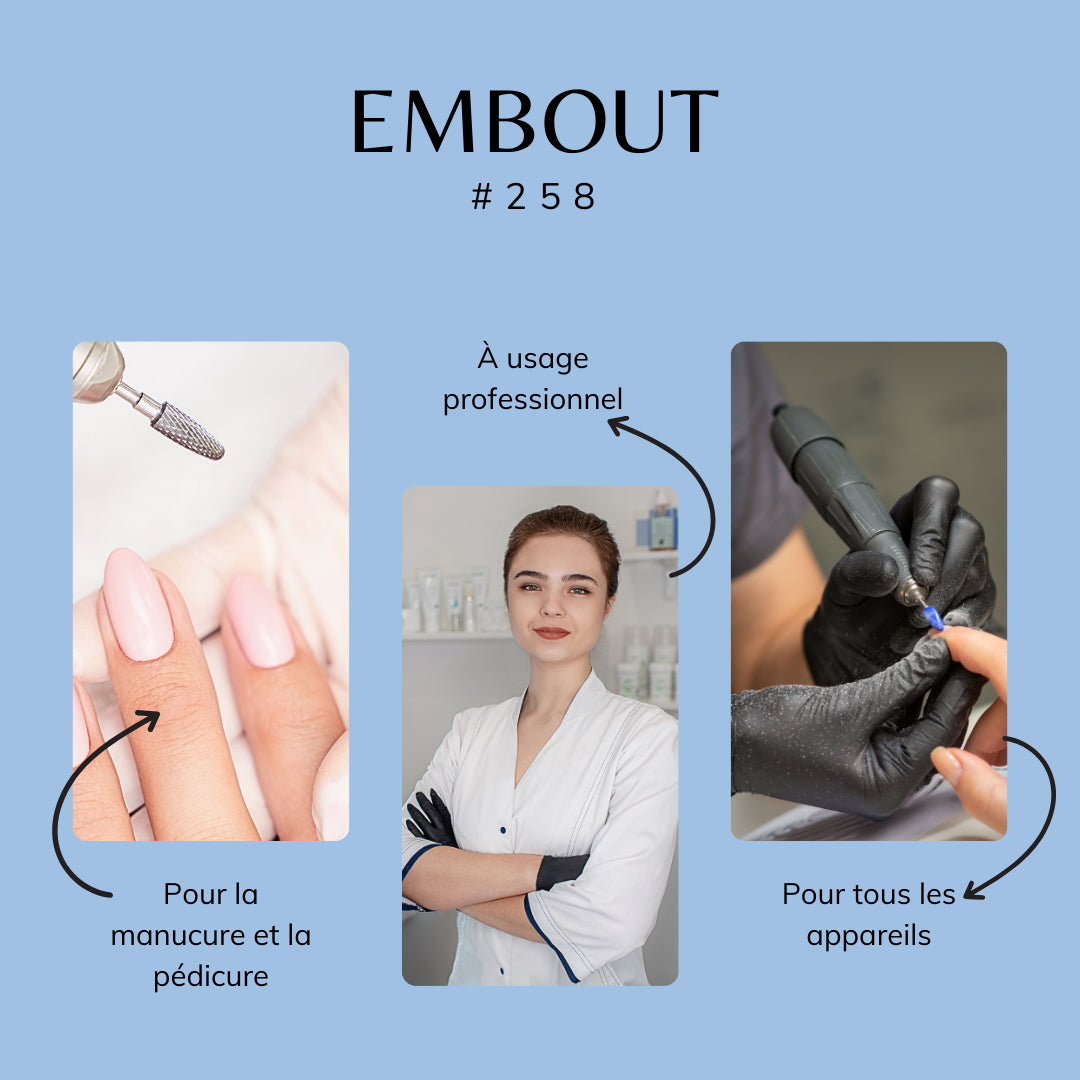 EMBOUT
# 2 5 8

À usage professionnel

Pour la manucure et la pédicure

Pour tous les appareils